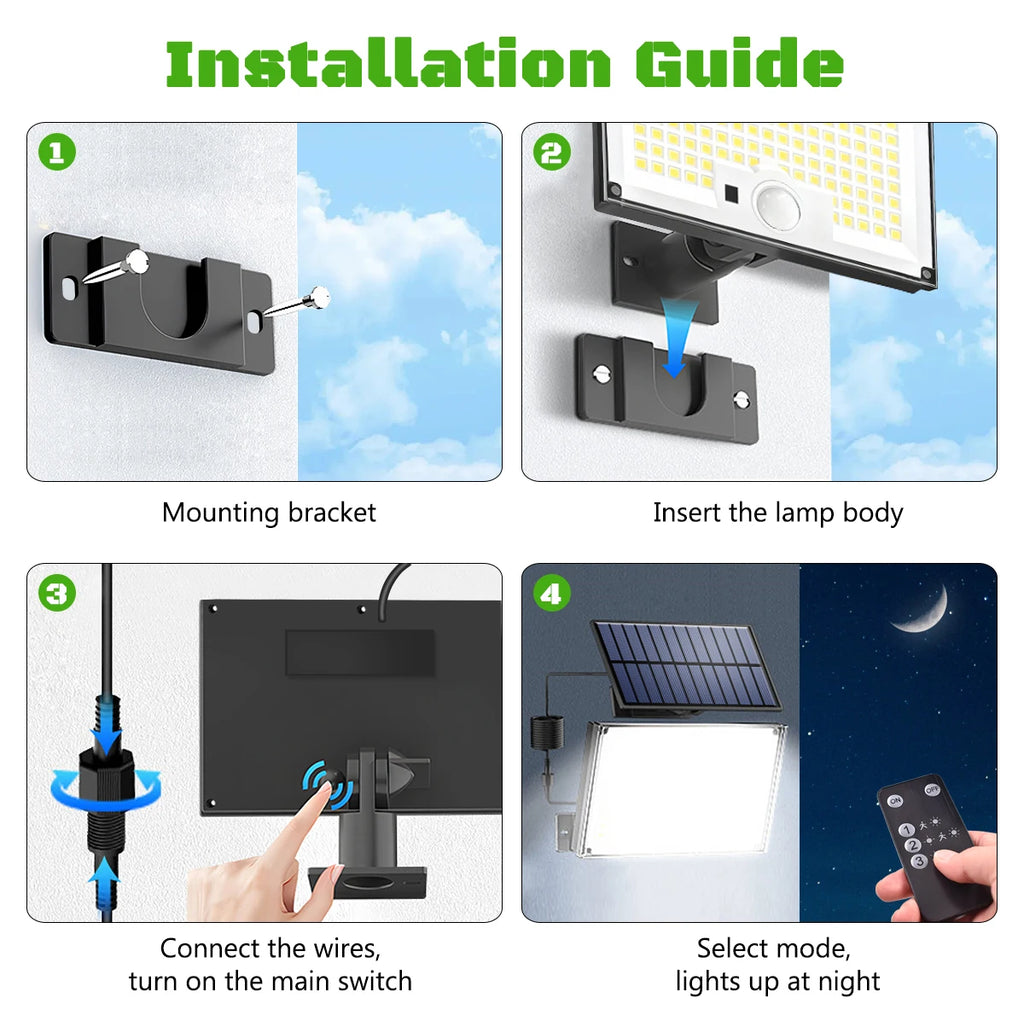 Installation Guide

1

Mounting bracket

2

Insert the lamp body

3

Connect the wires,
turn on the main switch

4

ON OFF
1
2
3

Select mode,
lights up at night